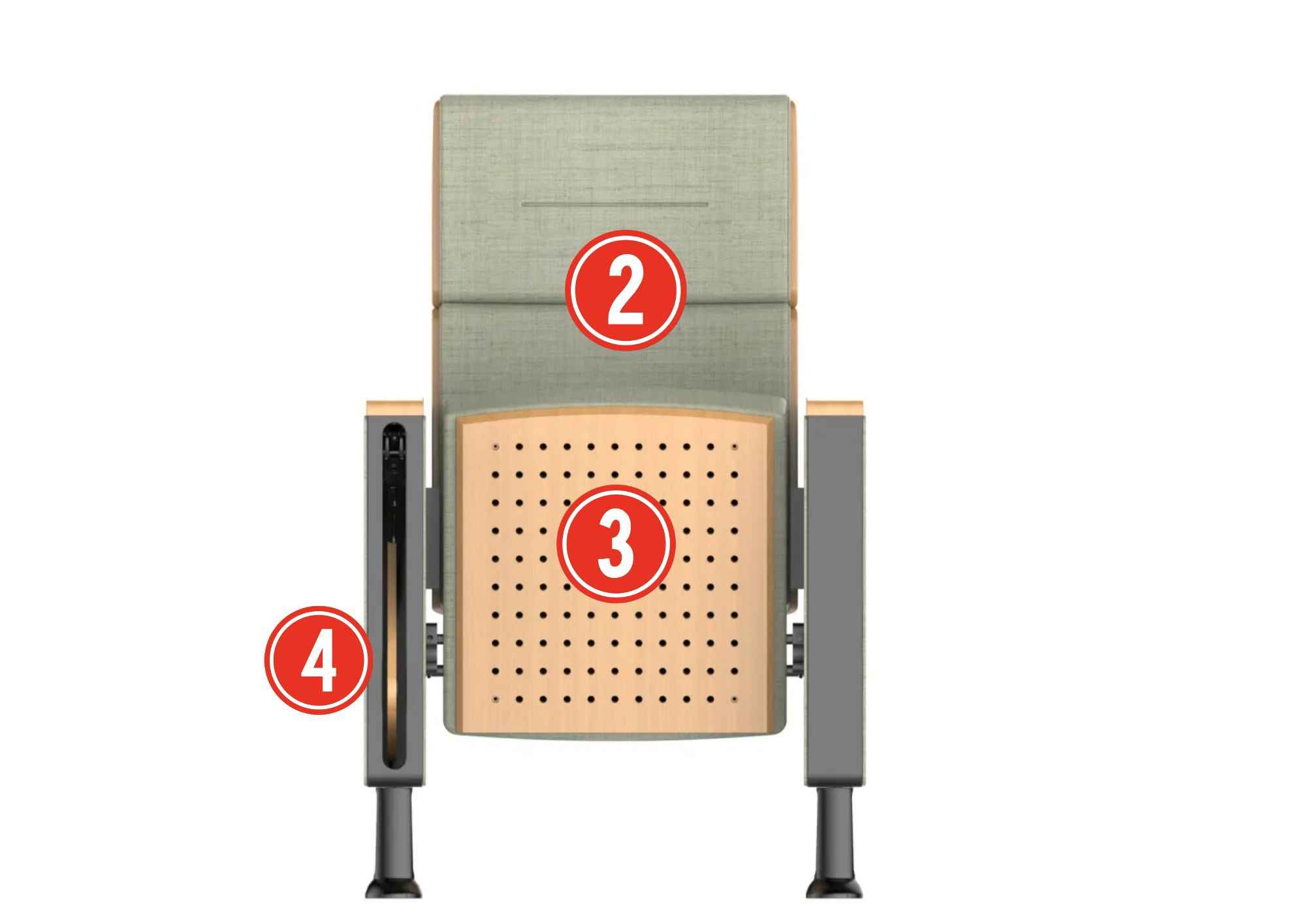 2

3

4